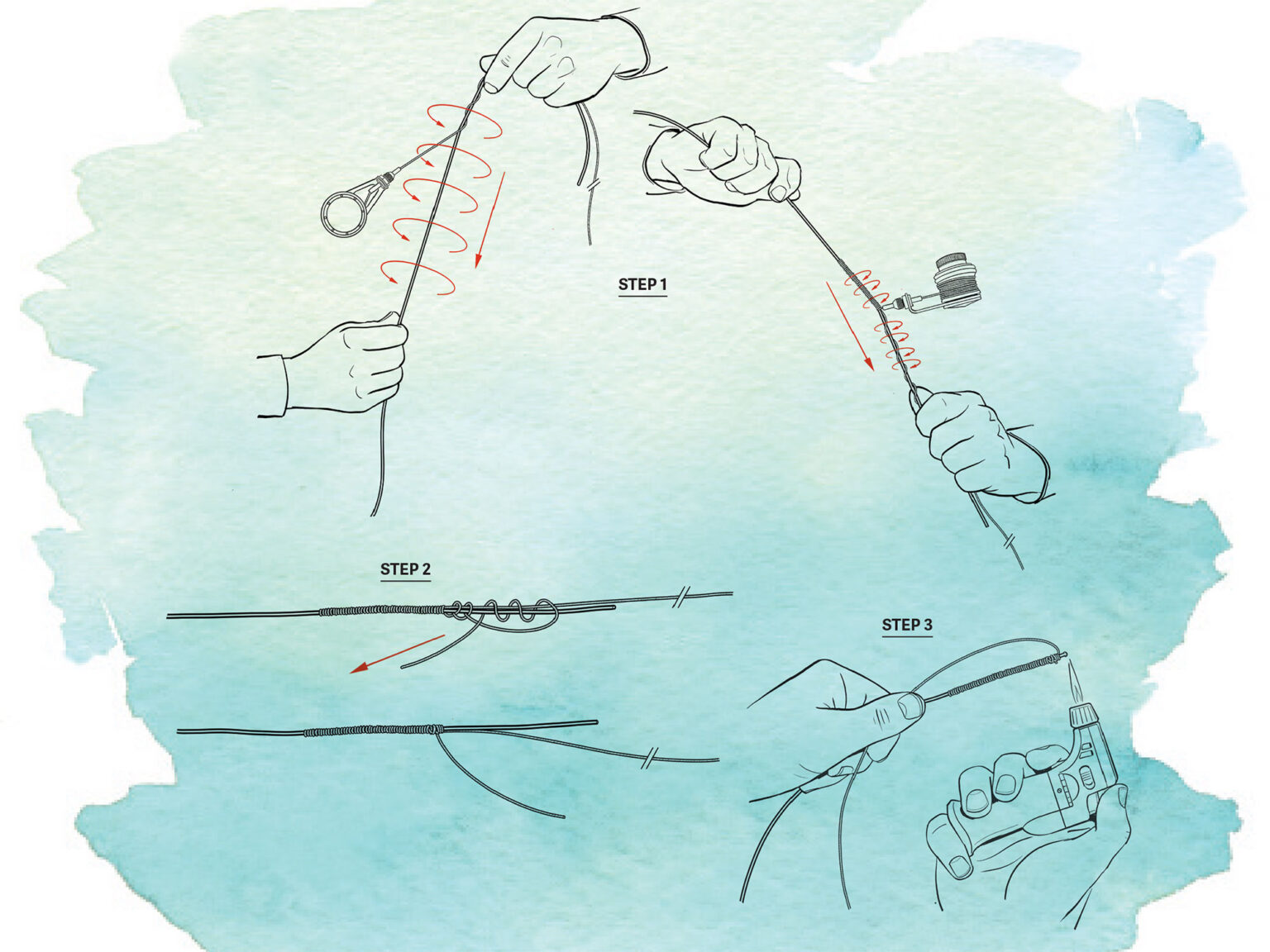 STEP 1

STEP 2

STEP 3