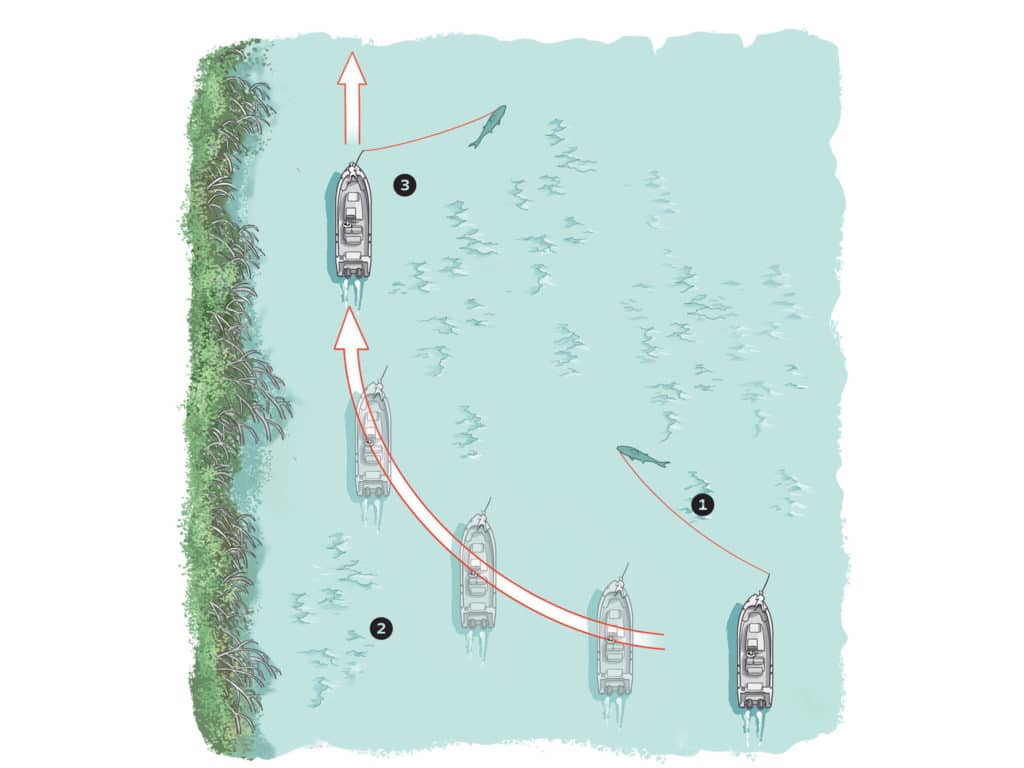 3

1

2