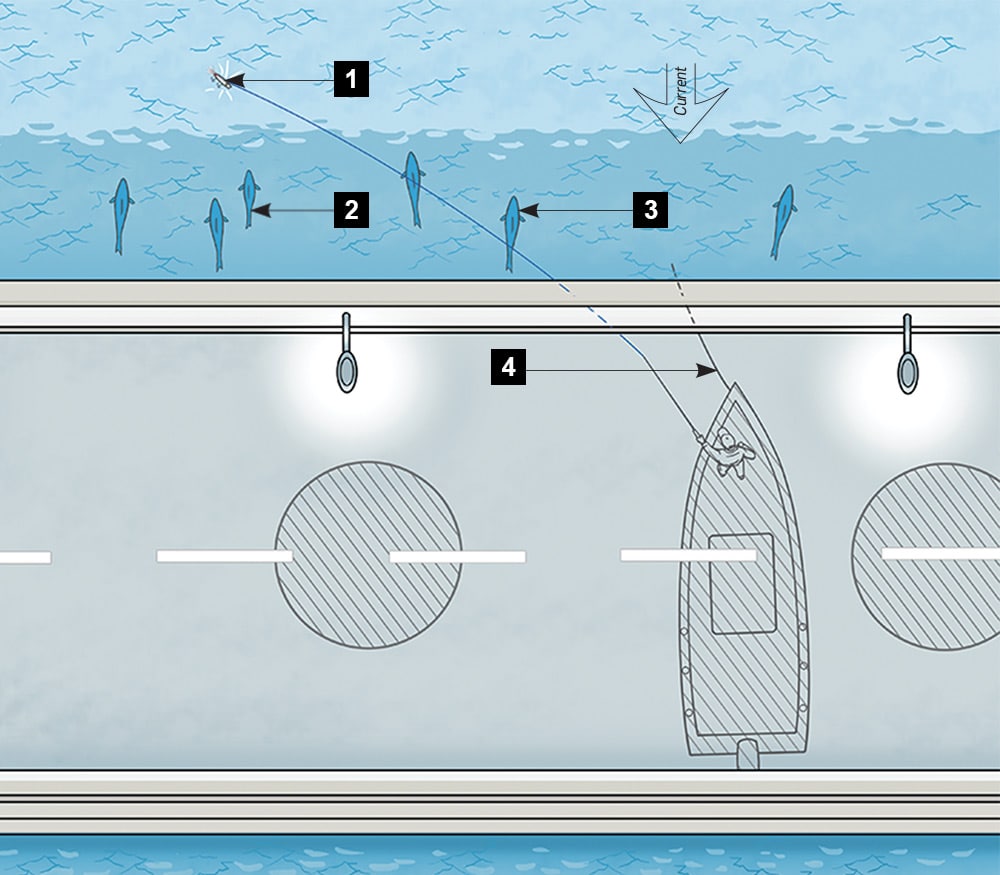 1

Current

2

3

4