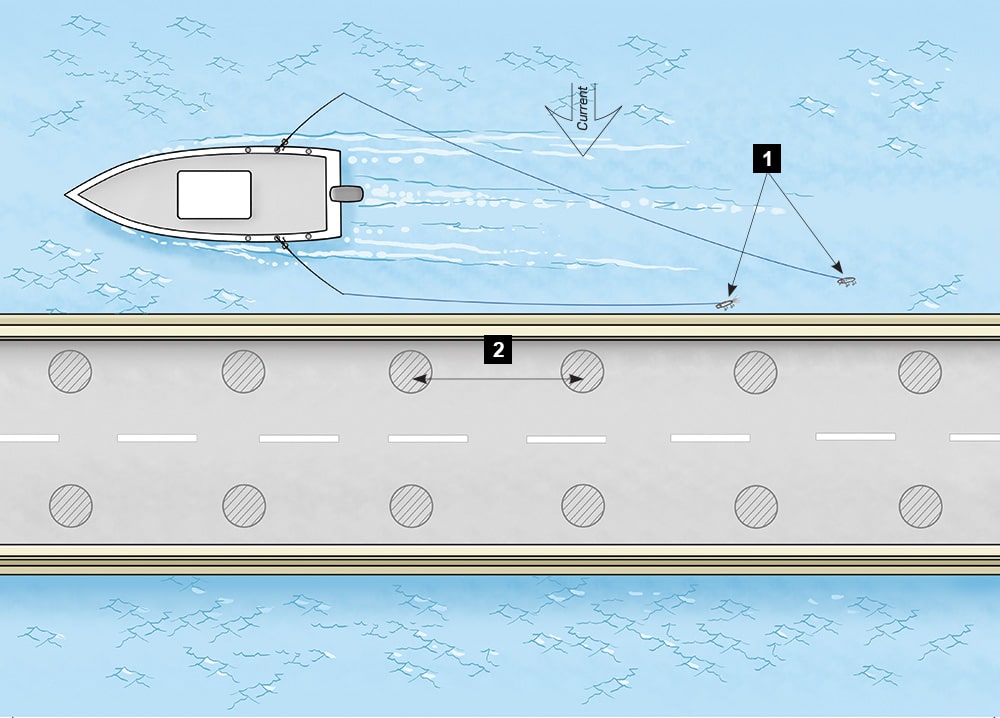 Current
1
2