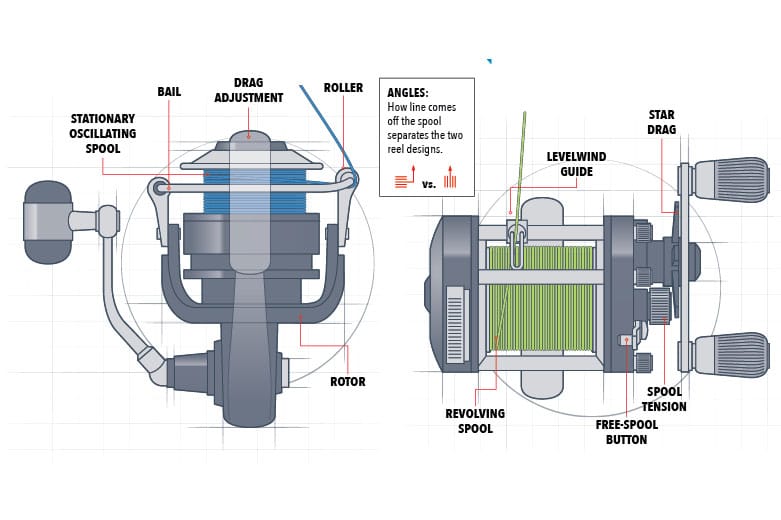 BAIL

DRAG ADJUSTMENT

ROLLER

STATIONARY OSCILLATING SPOOL

ROTOR

ANGLES:
How line comes off the spool separates the two reel designs.

vs.

LEVELWIND GUIDE

STAR DRAG

REVOLVING SPOOL

FREE-SPOOL BUTTON

SPOOL TENSION