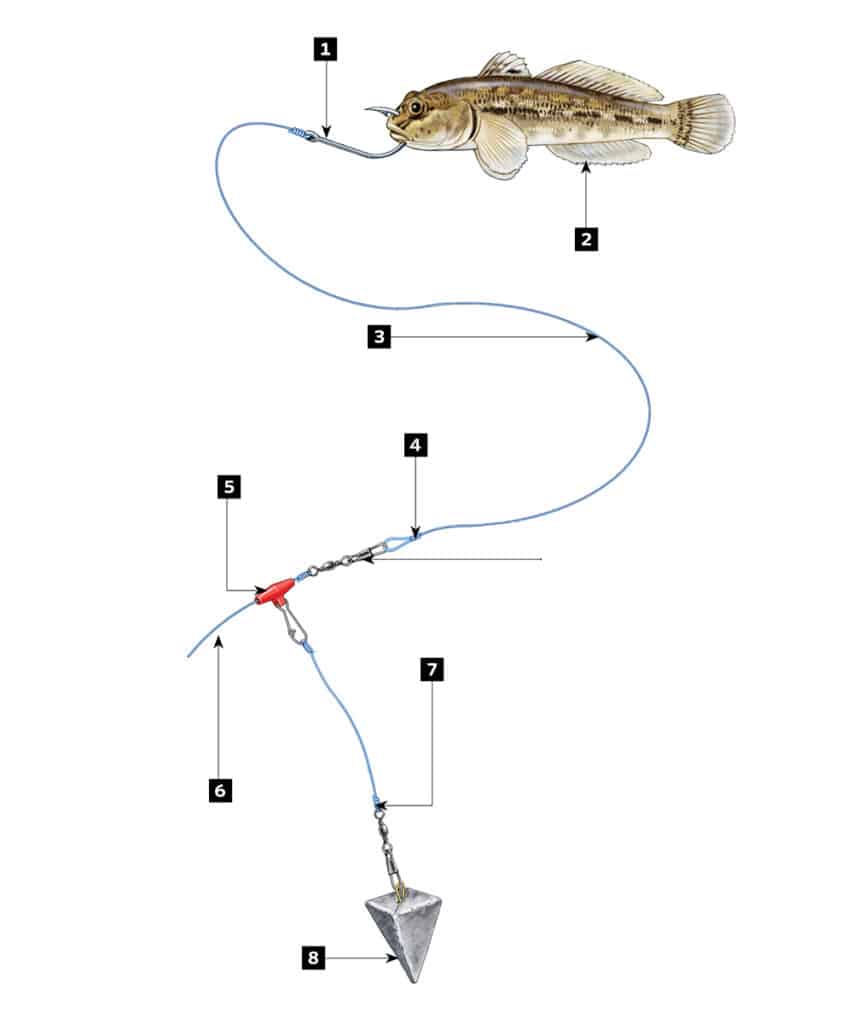 1
2
3
4
5
6
7
8