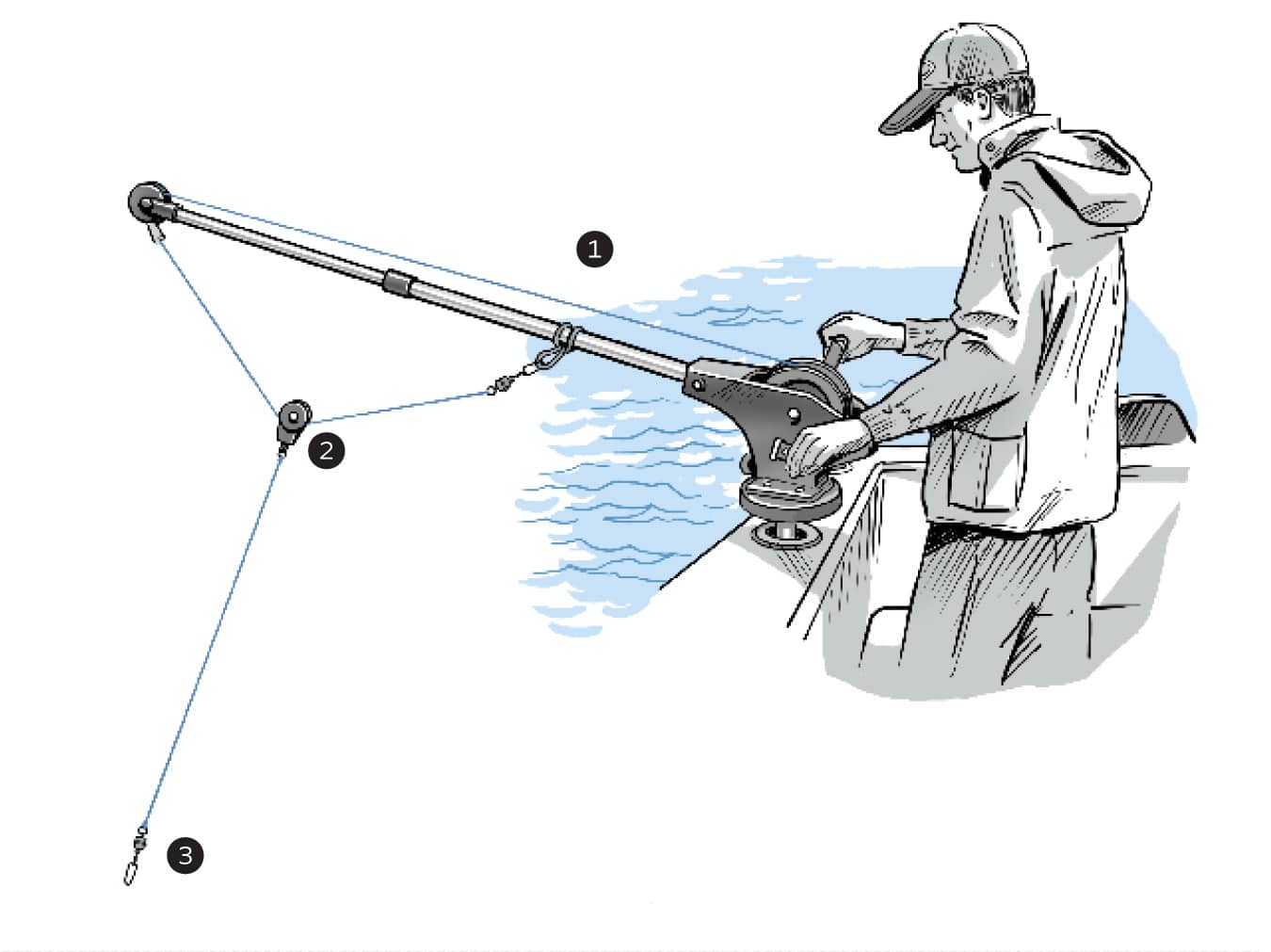 1

2

3