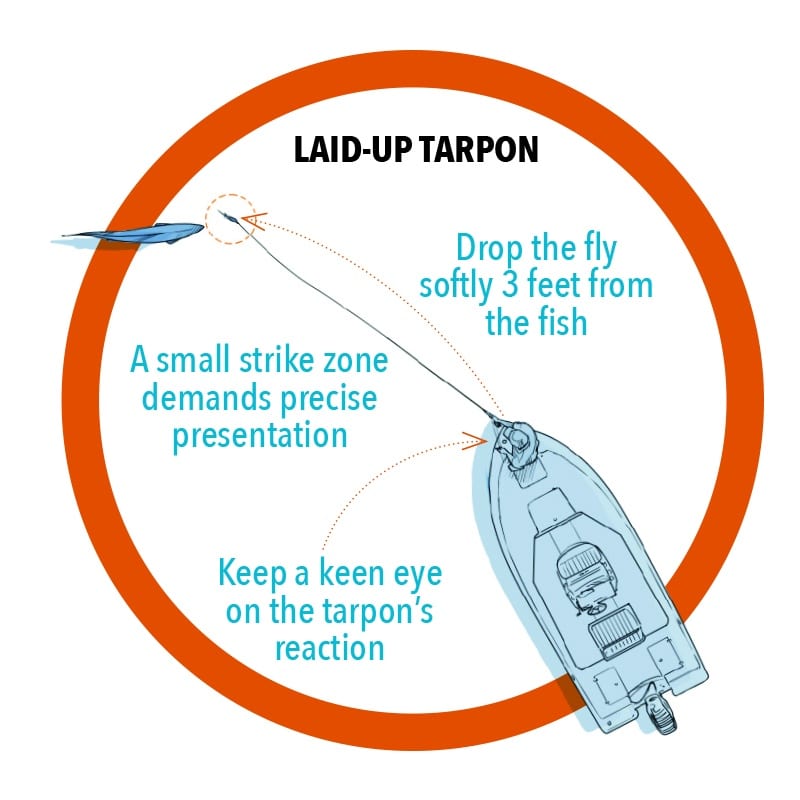 LAID-UP TARPON

Drop the fly softly 3 feet from the fish

A small strike zone demands precise presentation

Keep a keen eye on the tarpon's reaction