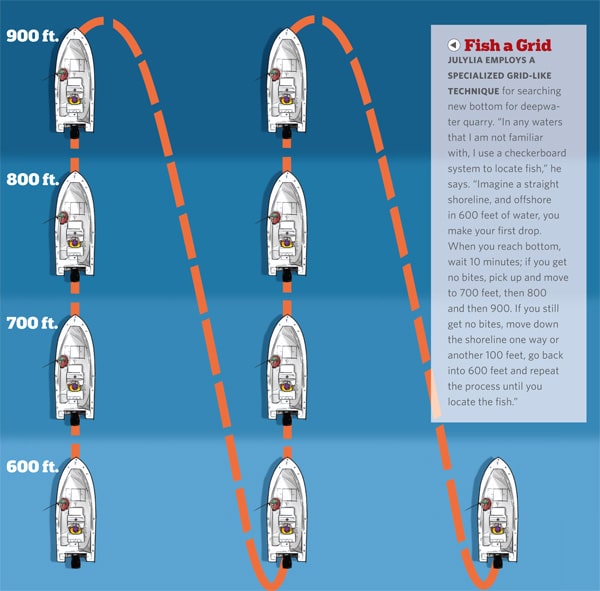 900 ft.

800 ft.

700 ft.

600 ft.

Fish a Grid

JULYLIA EMPLOYS A SPECIALIZED GRID-LIKE TECHNIQUE for searching new bottom for deepwater quarry. "In any waters that I am not familiar with, I use a checkerboard system to locate fish," he says. "Imagine a straight shoreline, and offshore in 600 feet of water, you make your first drop. When you reach bottom, wait 10 minutes; if you get no bites, pick up and move to 700 feet, then 800 and then 900. If you still get no bites, move down the shoreline one way or another 100 feet, go back into 600 feet and repeat the process until you locate the fish."