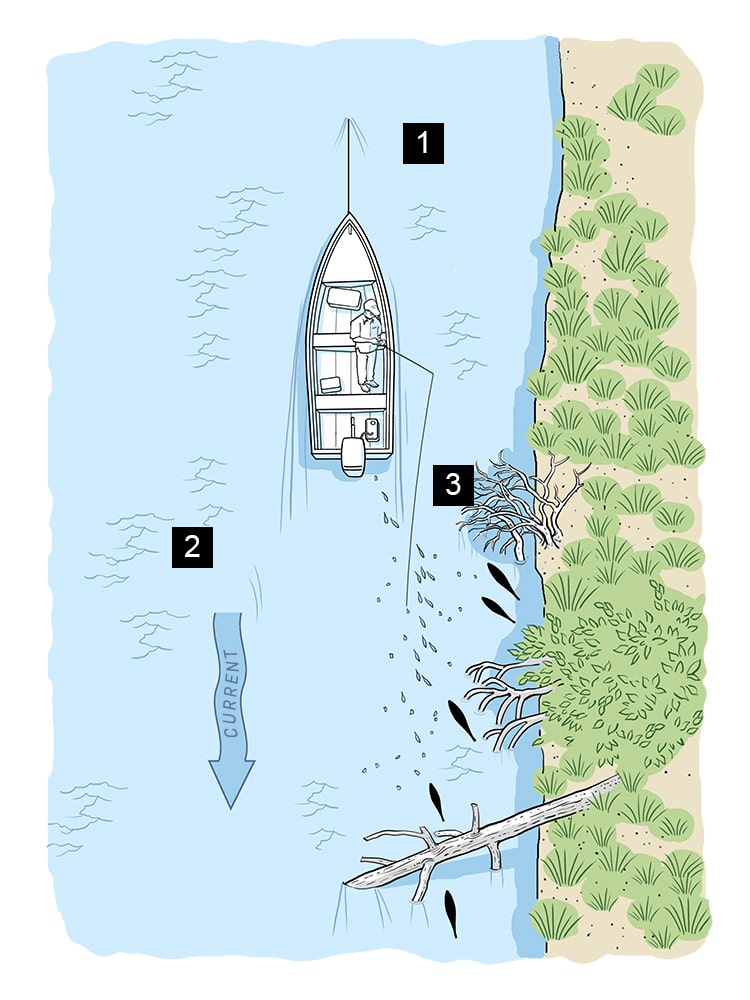 1

3

2

CURRENT