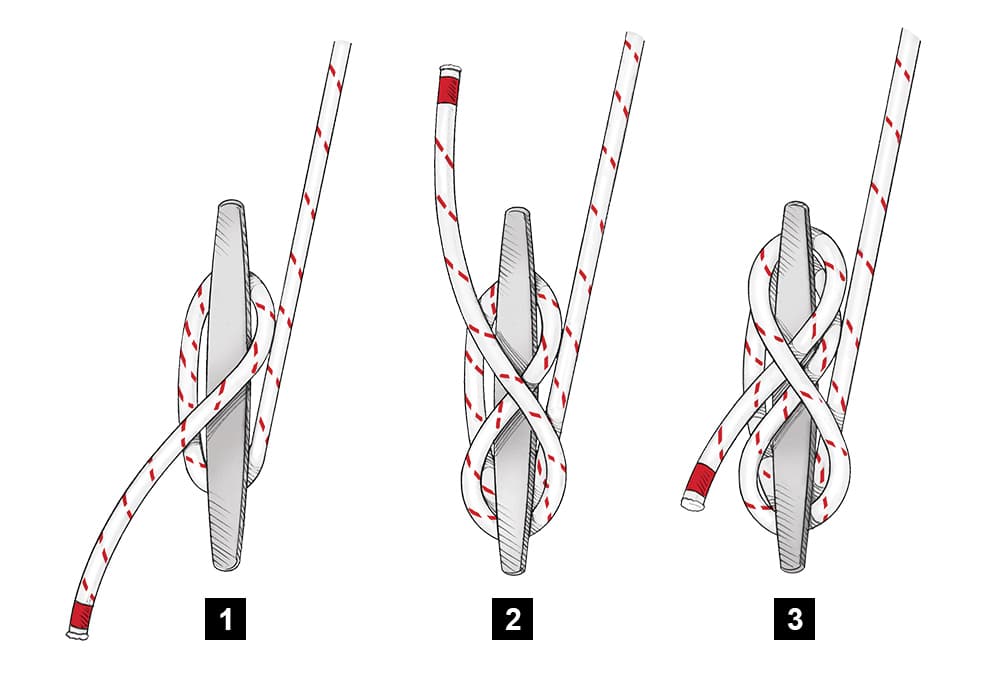 1

2

3