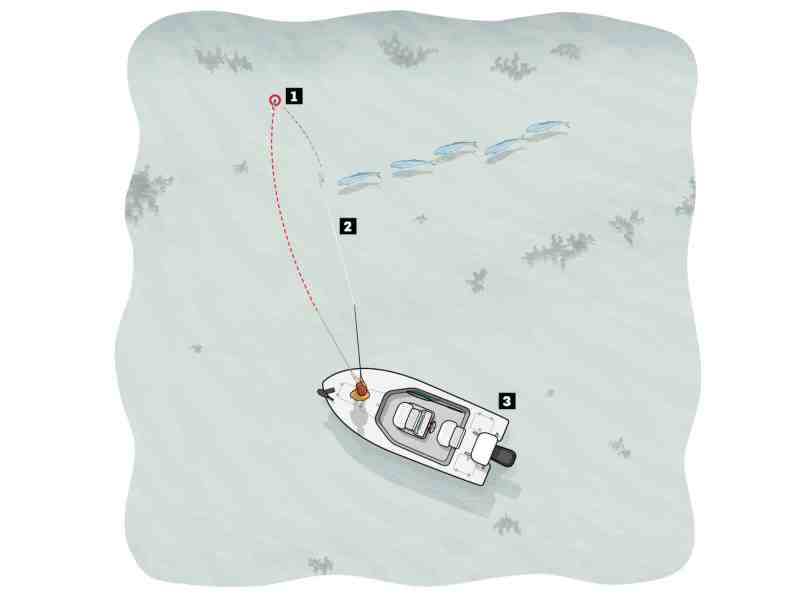 1

2

3