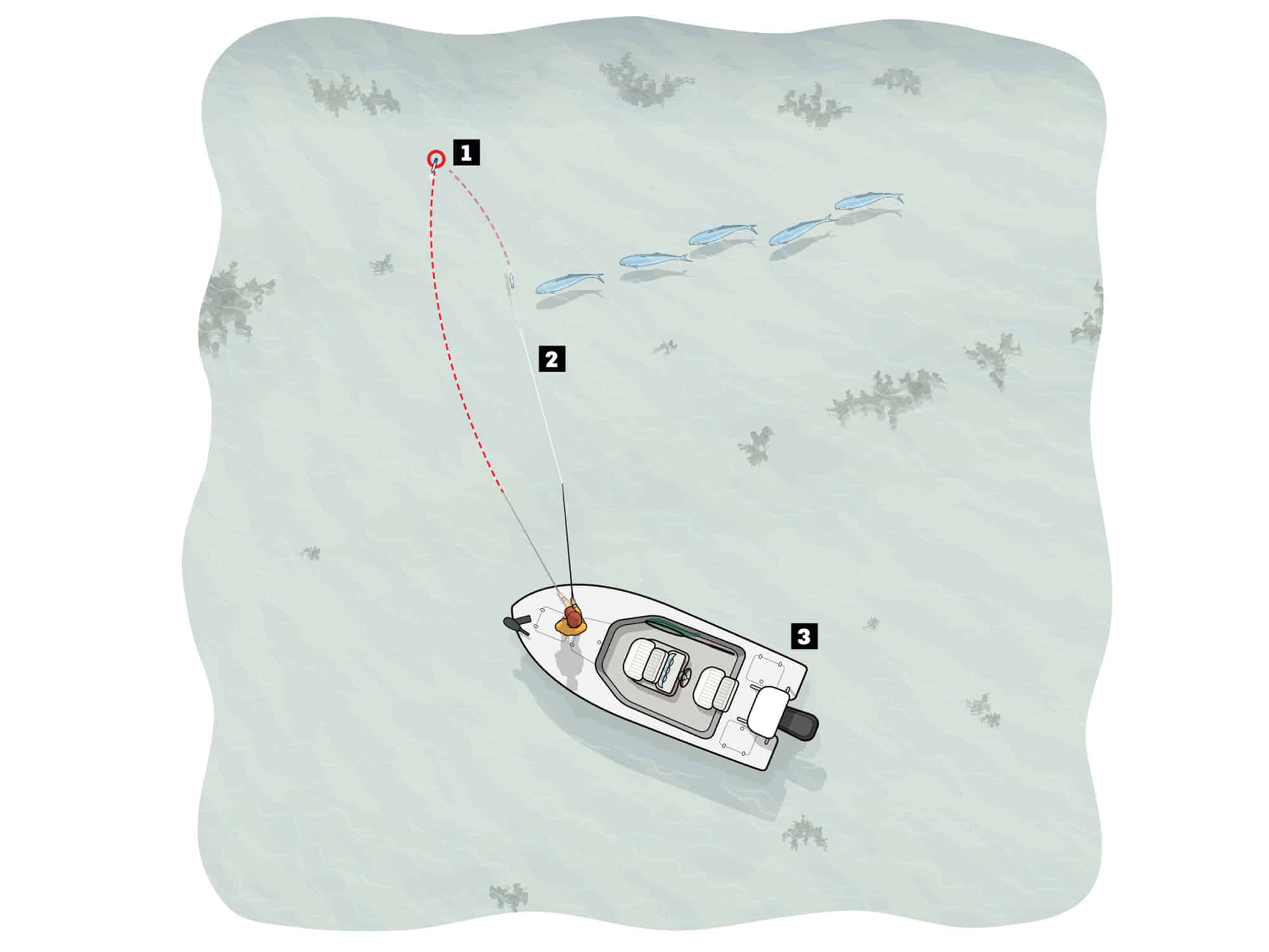 1
2
3