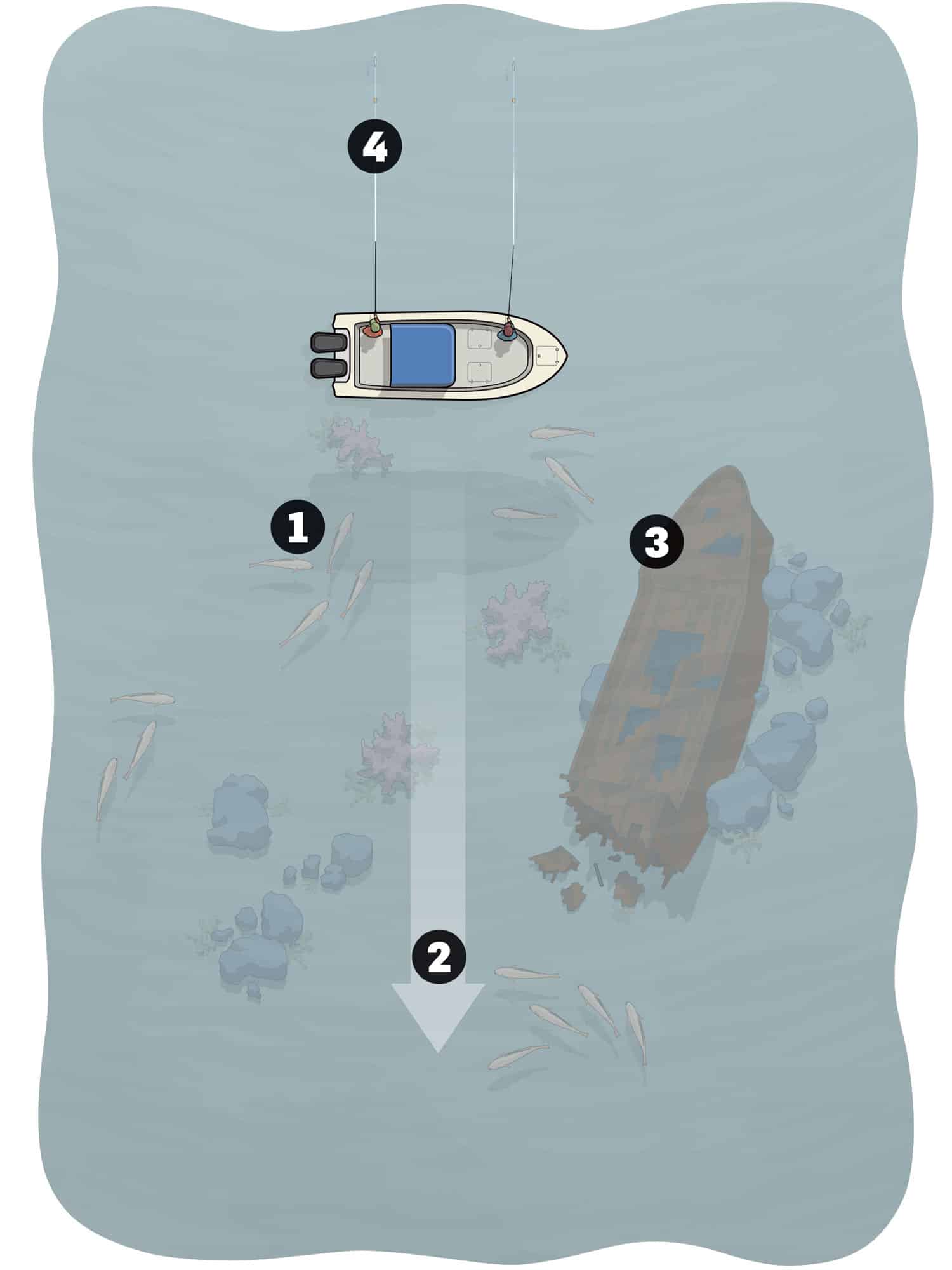 4

1

3

2