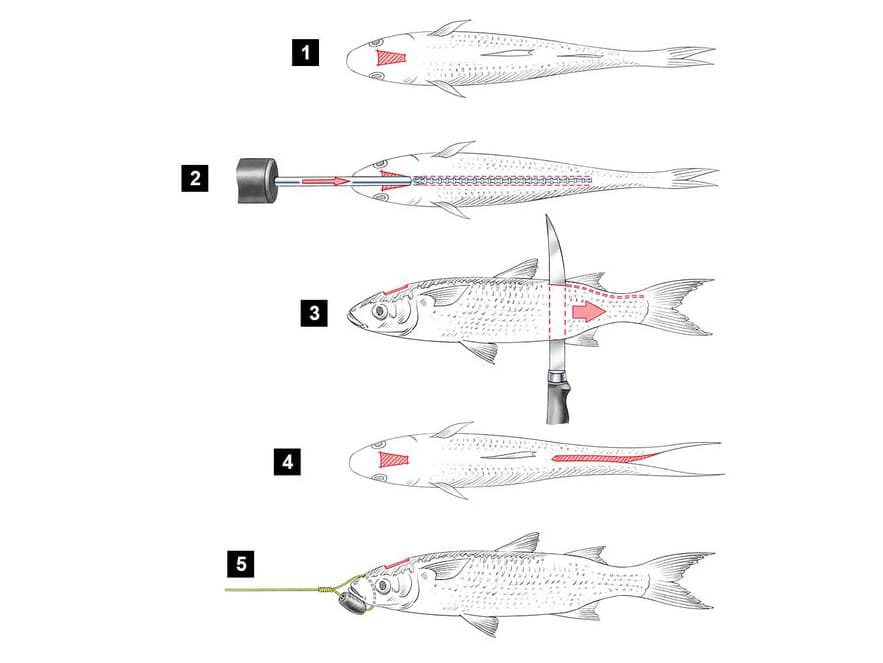 1

2

3

4

5